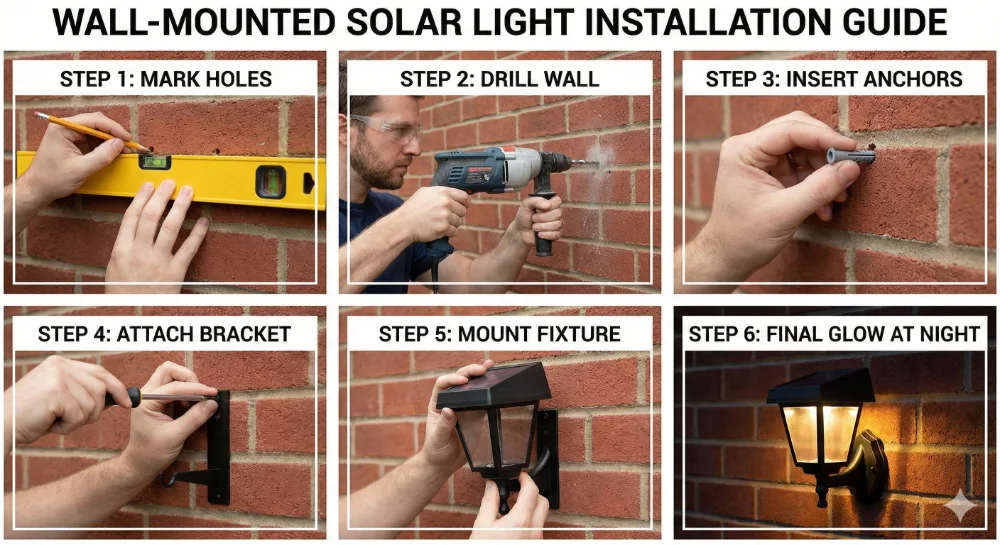 WALL-MOUNTED SOLAR LIGHT INSTALLATION GUIDE

STEP 1: MARK HOLES

STEP 2: DRILL WALL

STEP 3: INSERT ANCHORS

STEP 4: ATTACH BRACKET

STEP 5: MOUNT FIXTURE

STEP 6: FINAL GLOW AT NIGHT