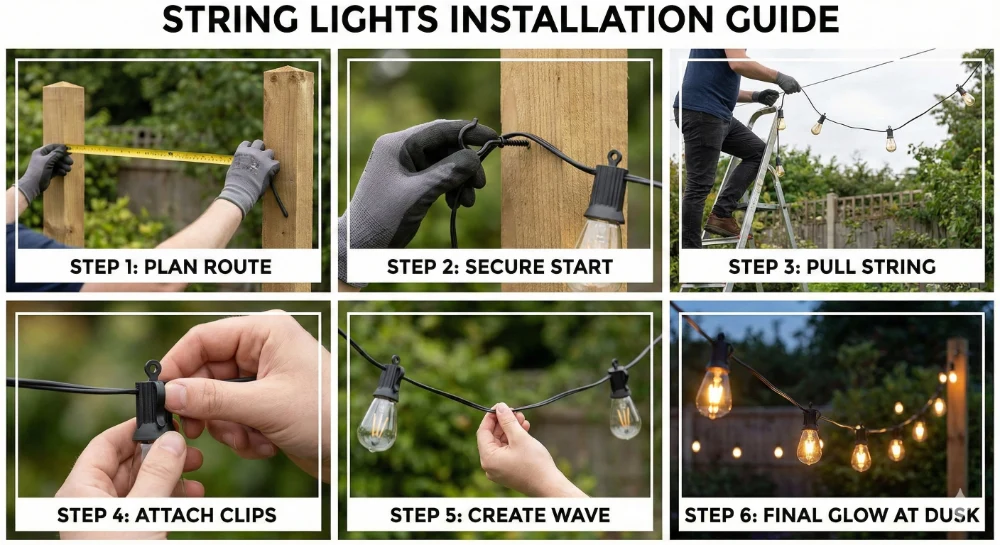 STRING LIGHTS INSTALLATION GUIDE

STEP 1: PLAN ROUTE

STEP 2: SECURE START

STEP 3: PULL STRING

STEP 4: ATTACH CLIPS

STEP 5: CREATE WAVE

STEP 6: FINAL GLOW AT DUSK