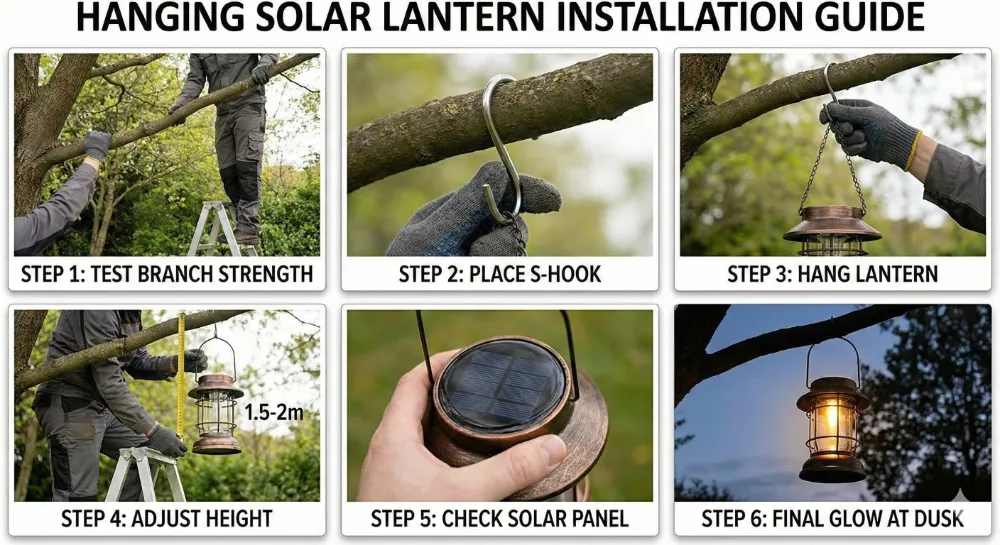 HANGING SOLAR LANTERN INSTALLATION GUIDE

STEP 1: TEST BRANCH STRENGTH

STEP 2: PLACE S-HOOK

STEP 3: HANG LANTERN

1.5-2m

STEP 4: ADJUST HEIGHT

STEP 5: CHECK SOLAR PANEL

STEP 6: FINAL GLOW AT DUSK