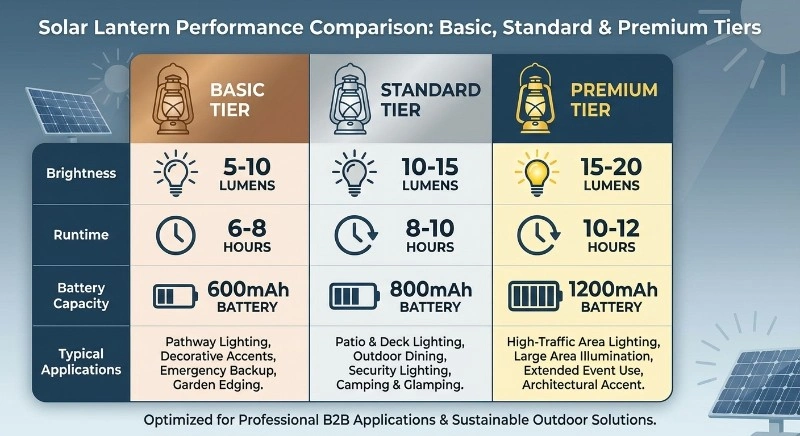 Solar Lantern Performance Comparison: Basic, Standard & Premium Tiers

| | BASIC TIER | STANDARD TIER | PREMIUM TIER |
|---|---|---|---|
| Brightness | 5-10 LUMENS | 10-15 LUMENS | 15-20 LUMENS |
| Runtime | 6-8 HOURS | 8-10 HOURS | 10-12 HOURS |
| Battery Capacity | 600mAh BATTERY | 800mAh BATTERY | 1200mAh BATTERY |
| Typical Applications | Pathway Lighting, Decorative Accents, Emergency Backup, Garden Edging. | Patio & Deck Lighting, Outdoor Dining, Security Lighting, Camping & Glamping. | High-Traffic Area Lighting, Large Area Illumination, Extended Event Use, Architectural Accent. |

Optimized for Professional B2B Applications & Sustainable Outdoor Solutions.