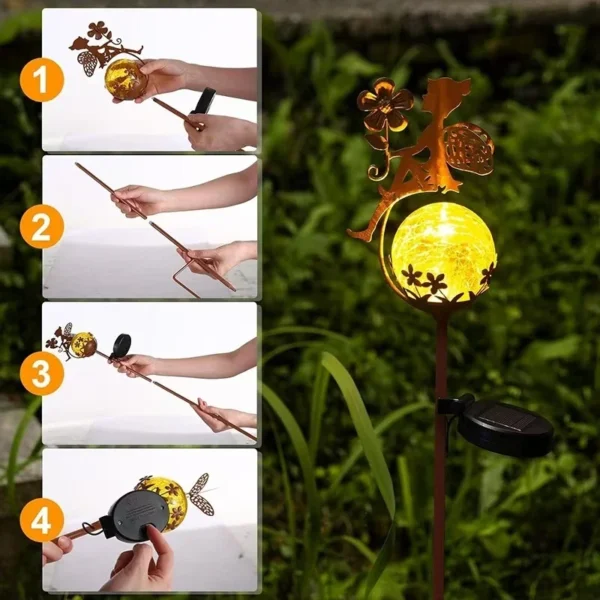 1

2

3

4