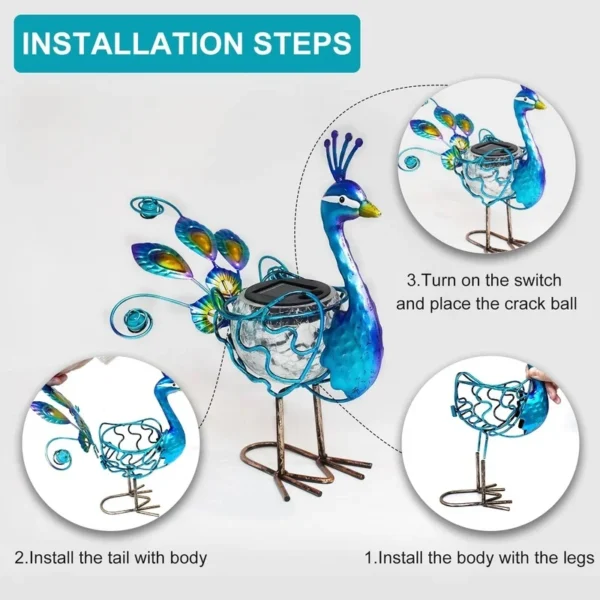 INSTALLATION STEPS

3.Turn on the switch and place the crack ball

2.Install the tail with body

1.Install the body with the legs