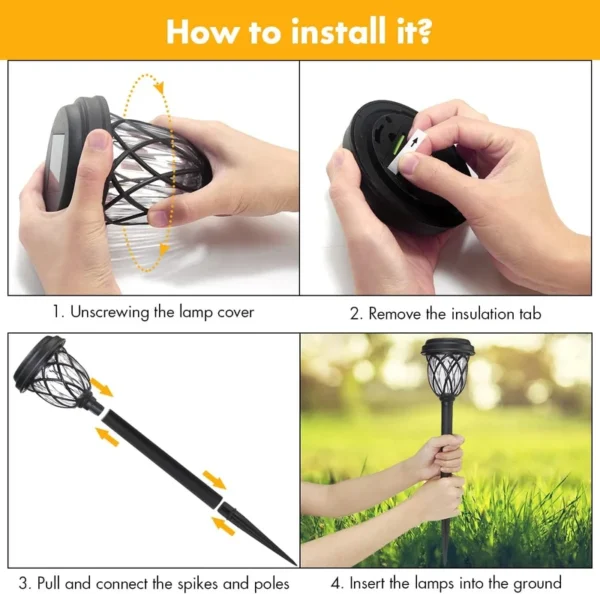 How to install it?

1. Unscrewing the lamp cover

2. Remove the insulation tab

3. Pull and connect the spikes and poles

4. Insert the lamps into the ground