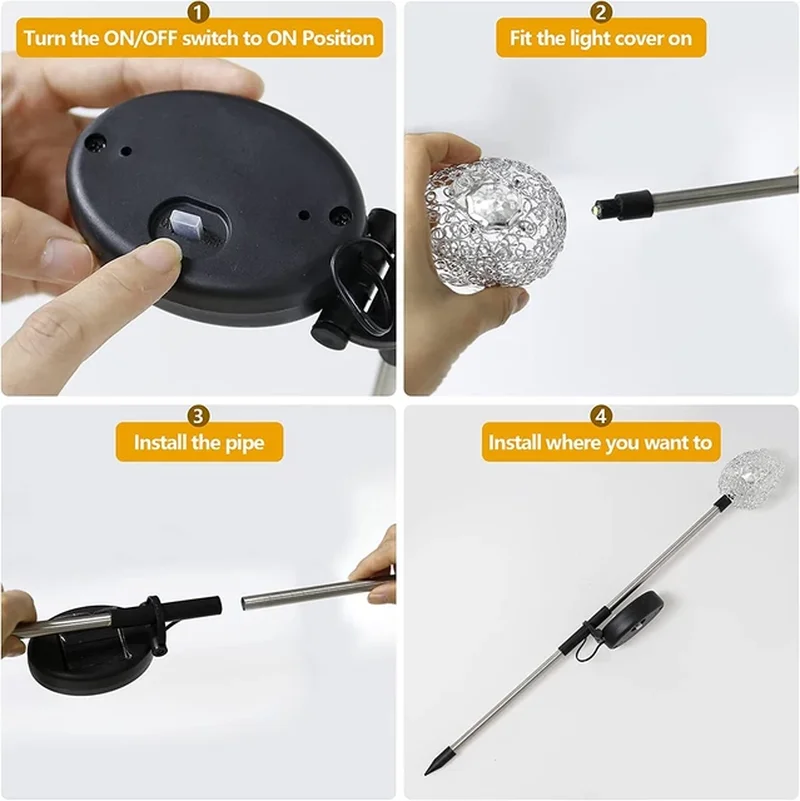 1
Turn the ON/OFF switch to ON Position

2
Fit the light cover on

3
Install the pipe

4
Install where you want to