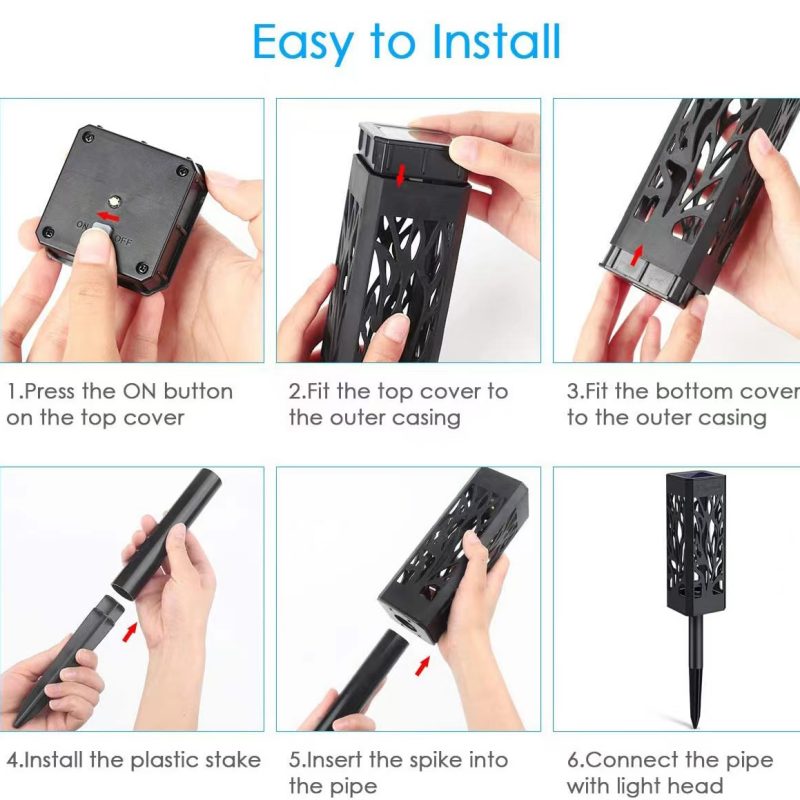 Easy to Install

ON OFF

1.Press the ON button on the top cover

2.Fit the top cover to the outer casing

3.Fit the bottom cover to the outer casing

4.Install the plastic stake

5.Insert the spike into the pipe

6.Connect the pipe with light head